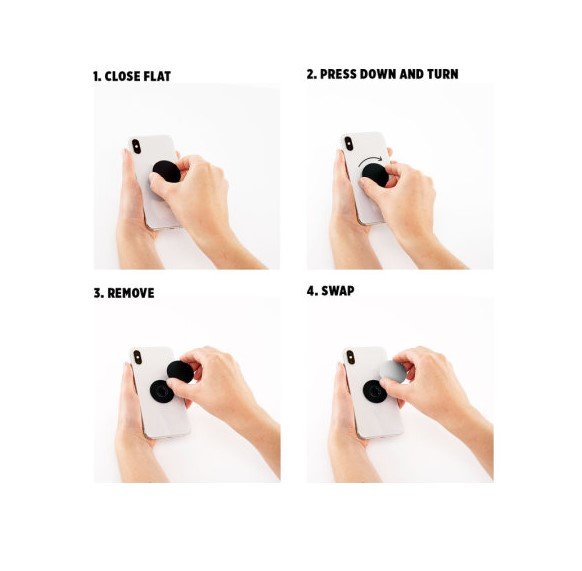 1. CLOSE FLAT

2. PRESS DOWN AND TURN

3. REMOVE

4. SWAP